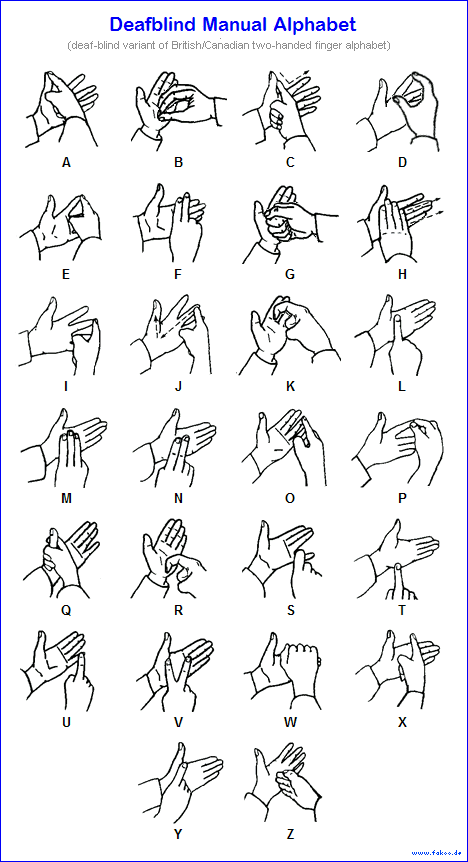 Deafblind Manual Alphabet

(deaf-blind variant of British/Canadian two-handed finger alphabet)

A B C D

E F G H

I J K L

M N O P

Q R S T

U V W X

Y Z

www.fakoo.de